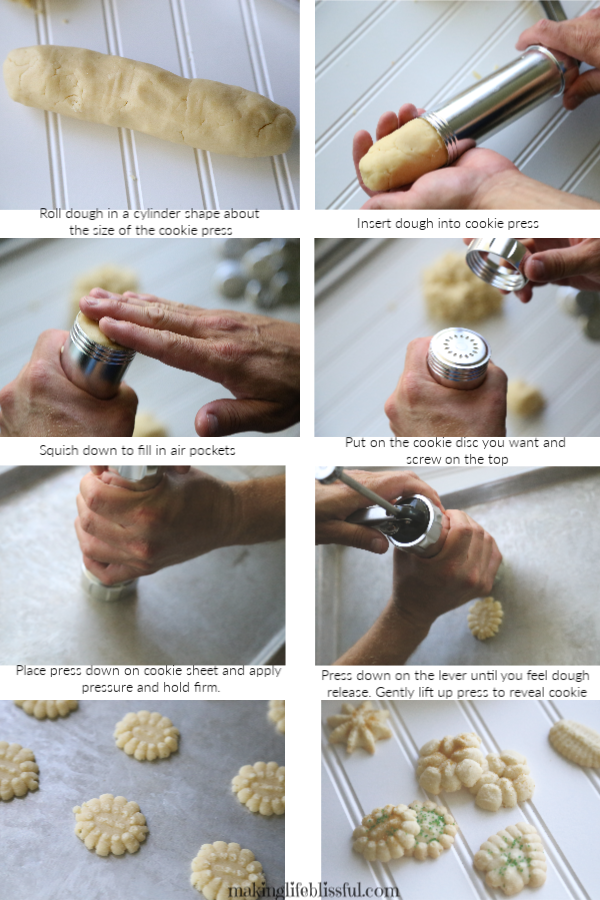 Roll dough in a cylinder shape about the size of the cookie press

Insert dough into cookie press

Squish down to fill in air pockets

Put on the cookie disc you want and screw on the top

Place press down on cookie sheet and apply pressure and hold firm.

Press down on the lever until you feel dough release. Gently lift up press to reveal cookie

makinglifeblissful.com